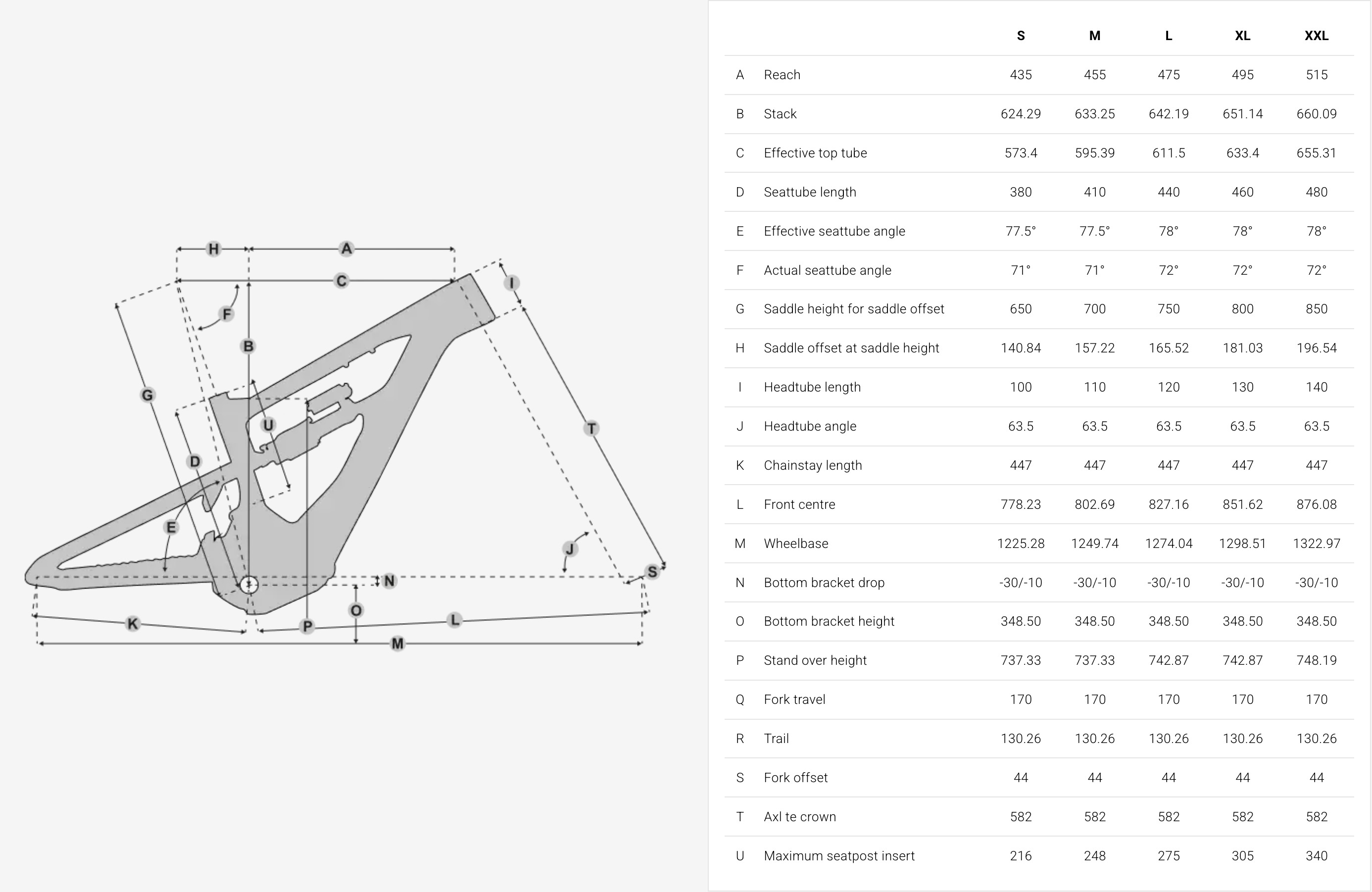 H A C I F B G U T D E J N S O K P L M

| | | S | M | L | XL | XXL |
|---|---|---|---|---|---|---|
| A | Reach | 435 | 455 | 475 | 495 | 515 |
| B | Stack | 624.29 | 633.25 | 642.19 | 651.14 | 660.09 |
| C | Effective top tube | 573.4 | 595.39 | 611.5 | 633.4 | 655.31 |
| D | Seattube length | 380 | 410 | 440 | 460 | 480 |
| E | Effective seattube angle | 77.5° | 77.5° | 78° | 78° | 78° |
| F | Actual seattube angle | 71° | 71° | 72° | 72° | 72° |
| G | Saddle height for saddle offset | 650 | 700 | 750 | 800 | 850 |
| H | Saddle offset at saddle height | 140.84 | 157.22 | 165.52 | 181.03 | 196.54 |
| I | Headtube length | 100 | 110 | 120 | 130 | 140 |
| J | Headtube angle | 63.5 | 63.5 | 63.5 | 63.5 | 63.5 |
| K | Chainstay length | 447 | 447 | 447 | 447 | 447 |
| L | Front centre | 778.23 | 802.69 | 827.16 | 851.62 | 876.08 |
| M | Wheelbase | 1225.28 | 1249.74 | 1274.04 | 1298.51 | 1322.97 |
| N | Bottom bracket drop | -30/-10 | -30/-10 | -30/-10 | -30/-10 | -30/-10 |
| O | Bottom bracket height | 348.50 | 348.50 | 348.50 | 348.50 | 348.50 |
| P | Stand over height | 737.33 | 737.33 | 742.87 | 742.87 | 748.19 |
| Q | Fork travel | 170 | 170 | 170 | 170 | 170 |
| R | Trail | 130.26 | 130.26 | 130.26 | 130.26 | 130.26 |
| S | Fork offset | 44 | 44 | 44 | 44 | 44 |
| T | Axl te crown | 582 | 582 | 582 | 582 | 582 |
| U | Maximum seatpost insert | 216 | 248 | 275 | 305 | 340 |